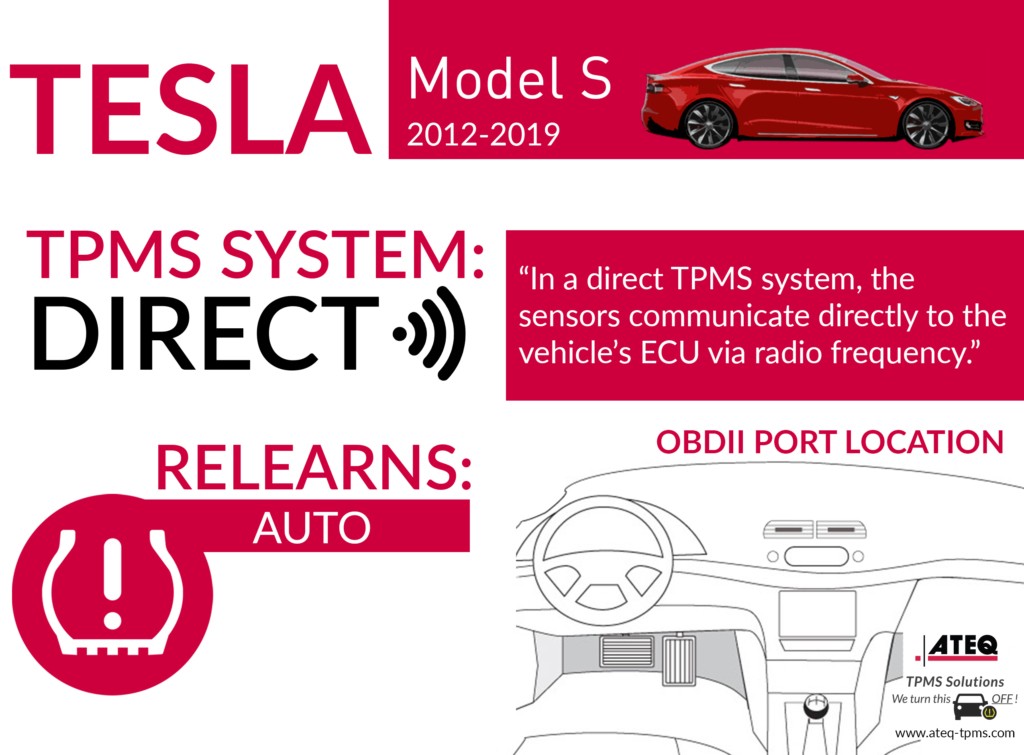 TESLA

Model S
2012-2019

TPMS SYSTEM:
DIRECT

“In a direct TPMS system, the sensors communicate directly to the vehicle’s ECU via radio frequency.”

RELEARNS:
AUTO

OBDII PORT LOCATION

ATEQ
TPMS Solutions
We turn this OFF !
www.ateq-tpms.com